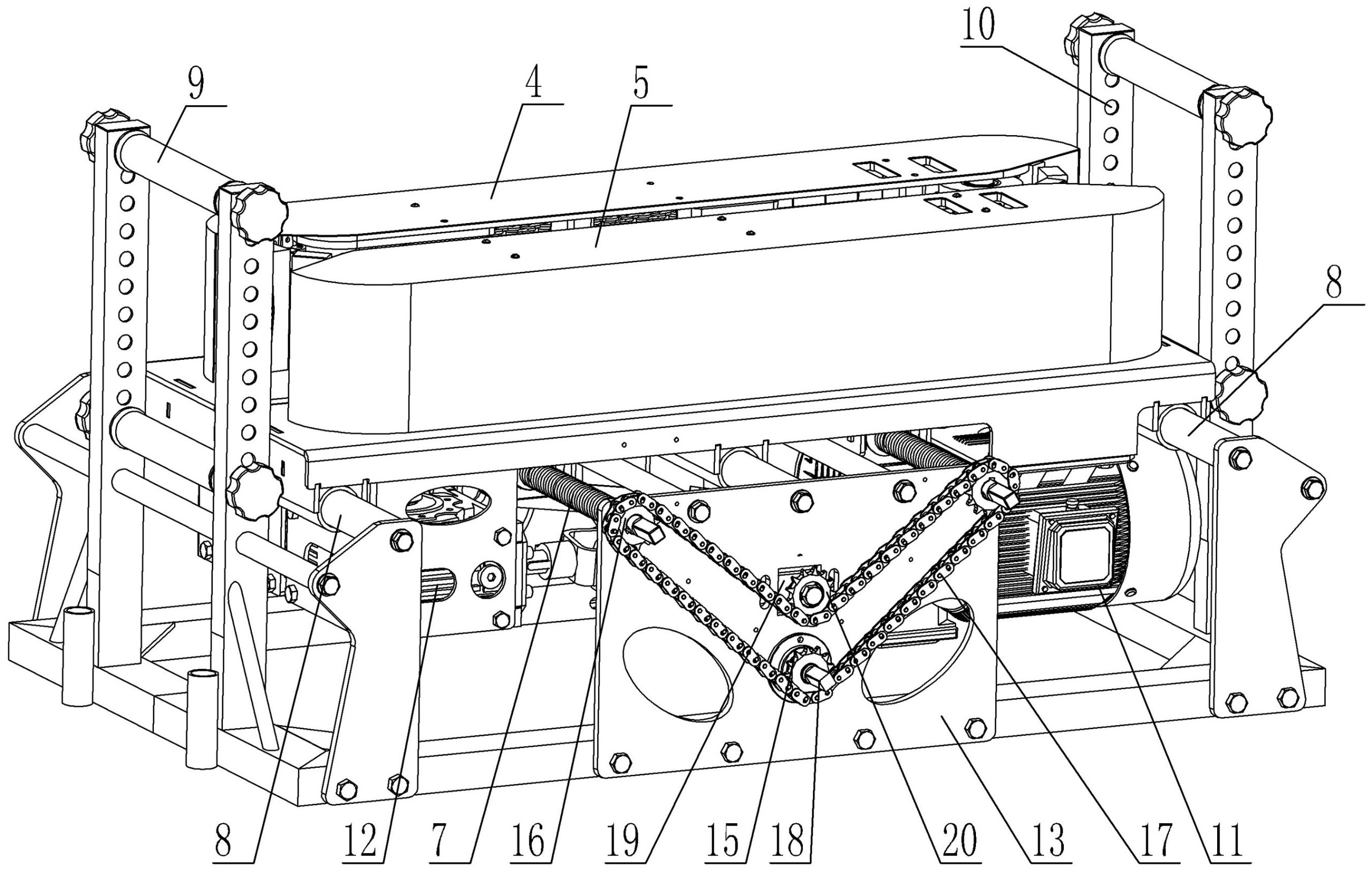 10
9
4
5
8
8
12
7
16
19
15
18
20
13
17
11